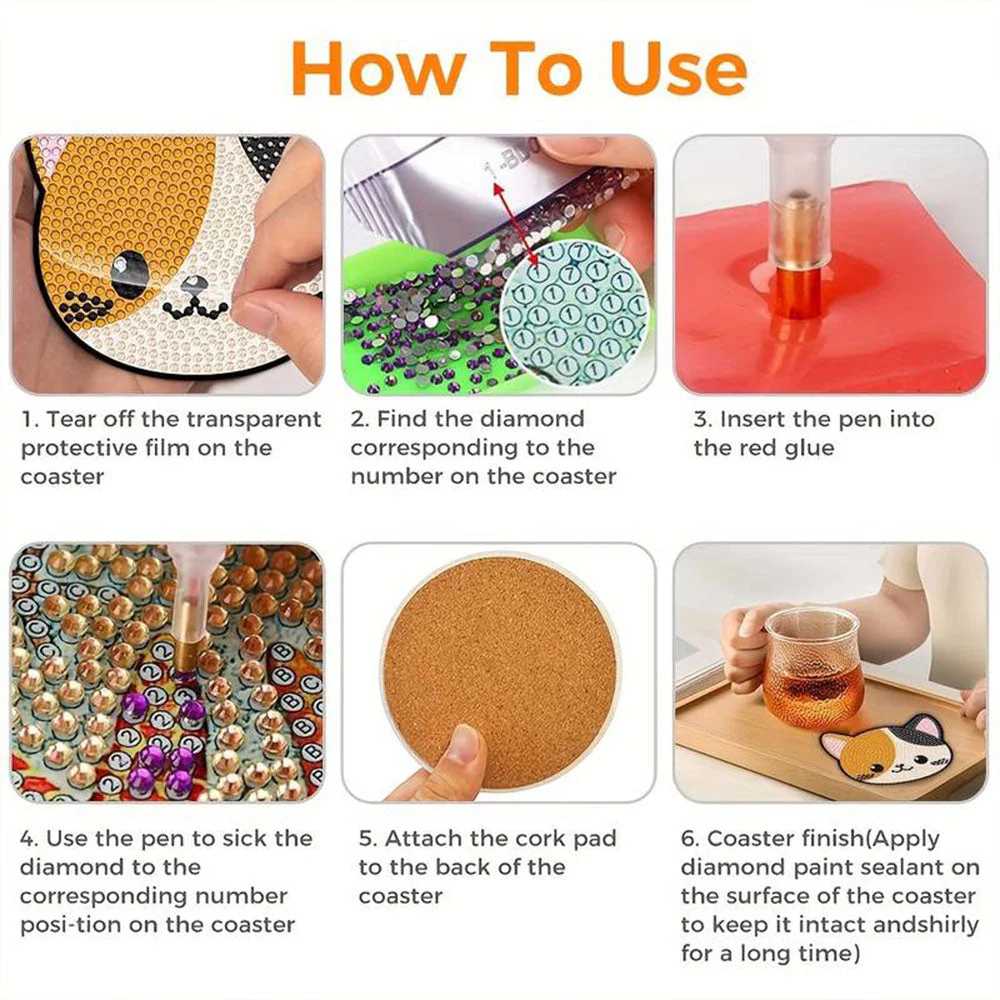 How To Use

1. Tear off the transparent protective film on the coaster

2. Find the diamond corresponding to the number on the coaster

3. Insert the pen into the red glue

4. Use the pen to sick the diamond to the corresponding number posi-tion on the coaster

5. Attach the cork pad to the back of the coaster

6. Coaster finish(Apply diamond paint sealant on the surface of the coaster to keep it intact andshirly for a long time)